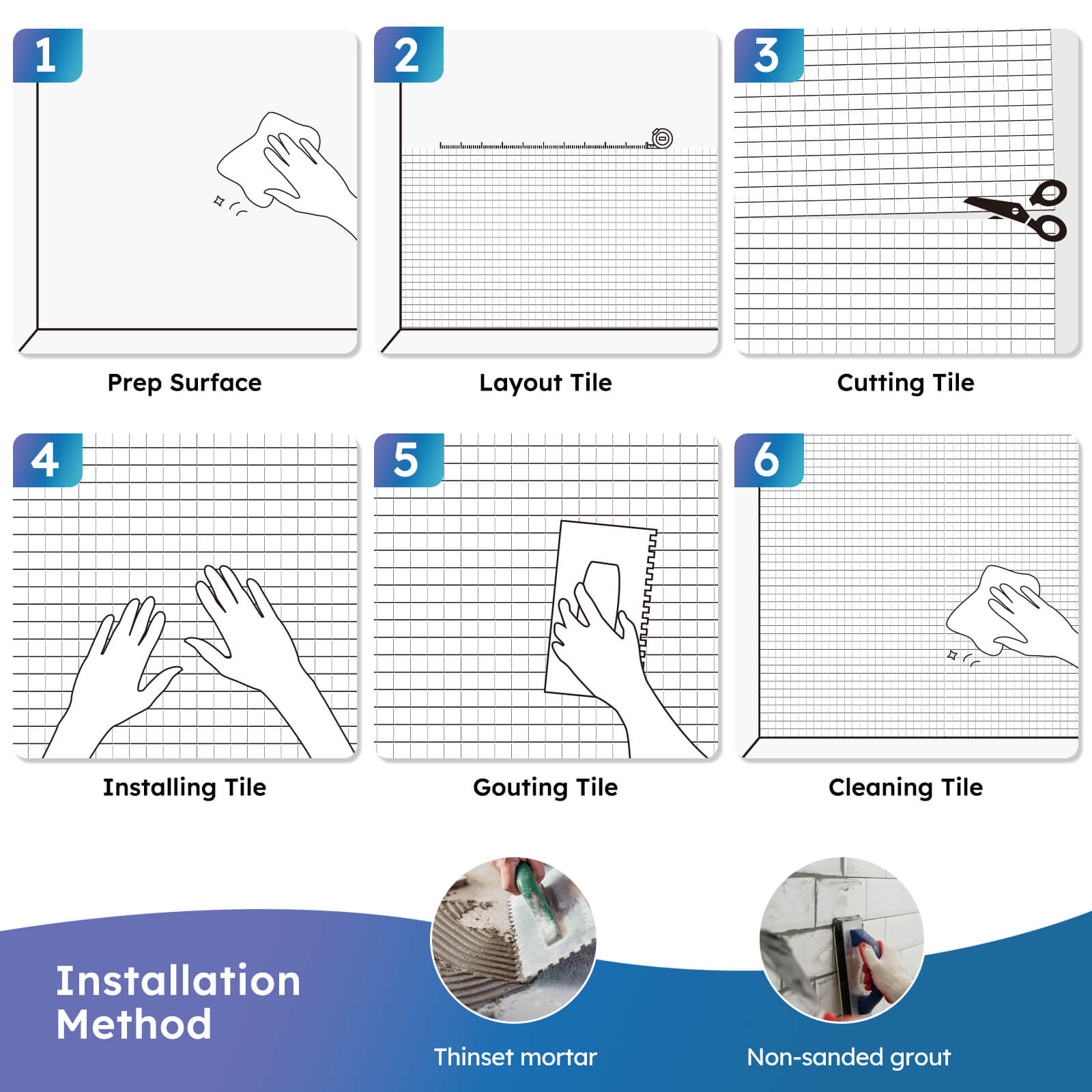 1
Prep Surface

2
Layout Tile

3
Cutting Tile

4
Installing Tile

5
Gouting Tile

6
Cleaning Tile

Installation Method

Thinset mortar

Non-sanded grout