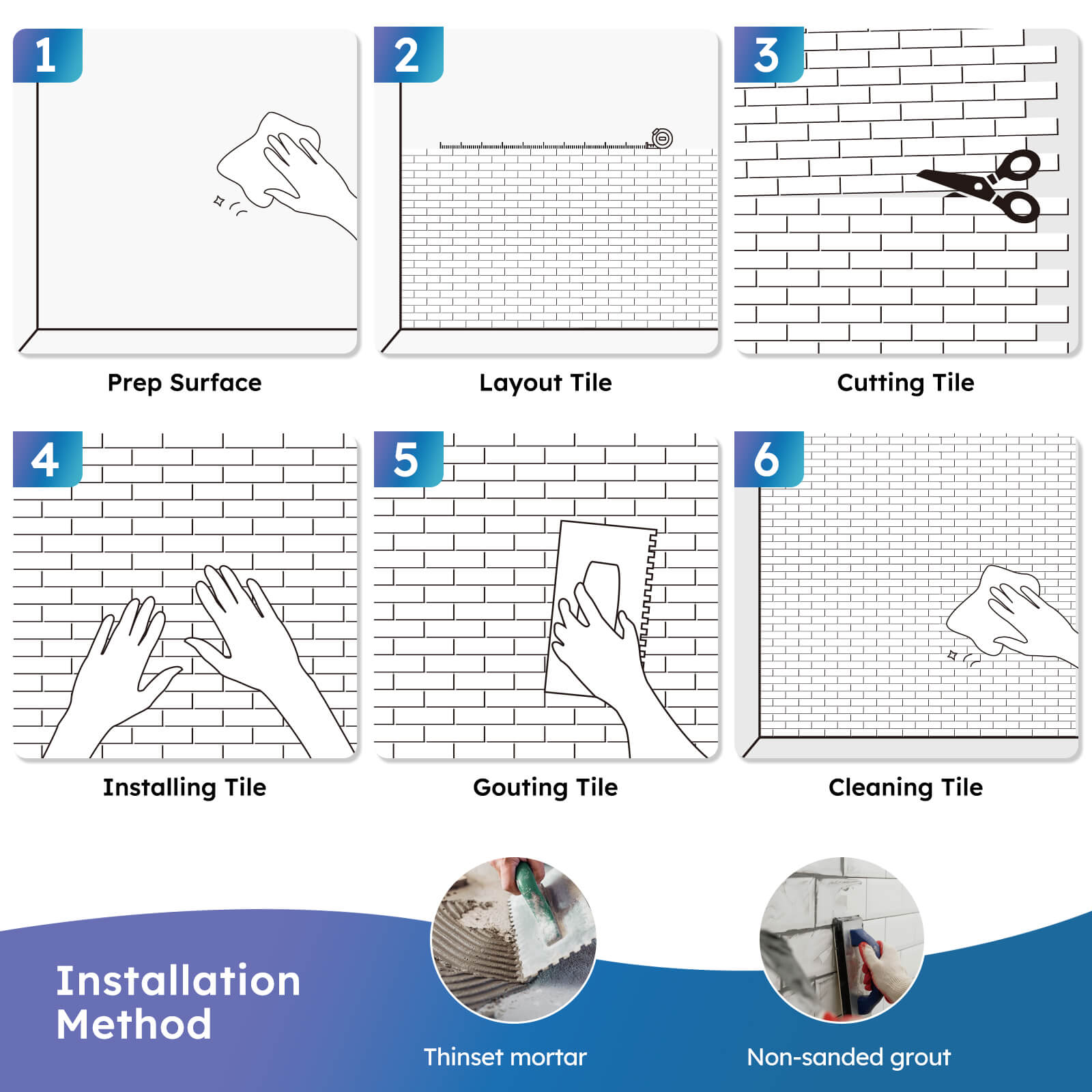 1
Prep Surface

2
Layout Tile

3
Cutting Tile

4
Installing Tile

5
Gouting Tile

6
Cleaning Tile

Installation Method

Thinset mortar

Non-sanded grout