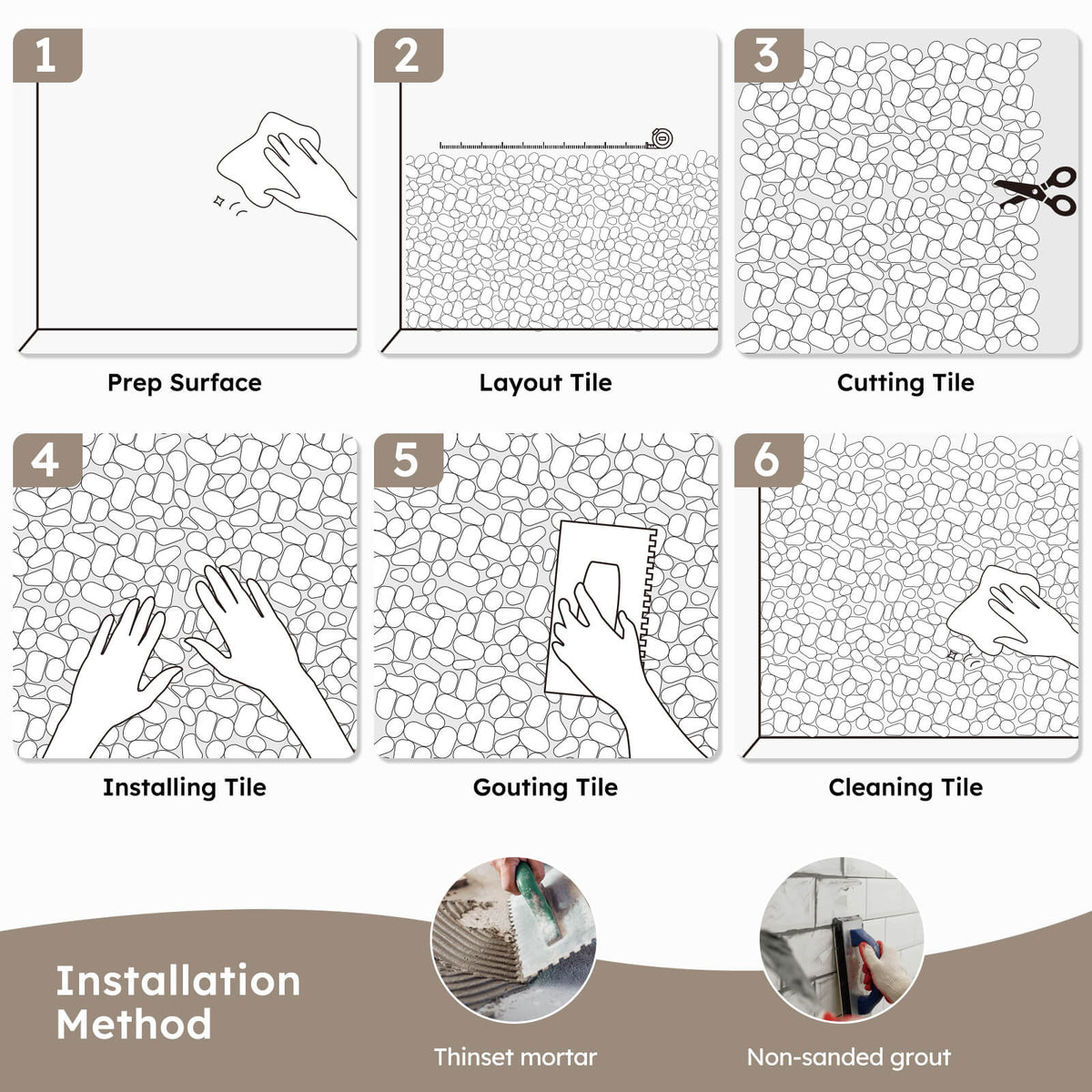 1

Prep Surface

2

Layout Tile

3

Cutting Tile

4

Installing Tile

5

Gouting Tile

6

Cleaning Tile

Installation Method

Thinset mortar

Non-sanded grout