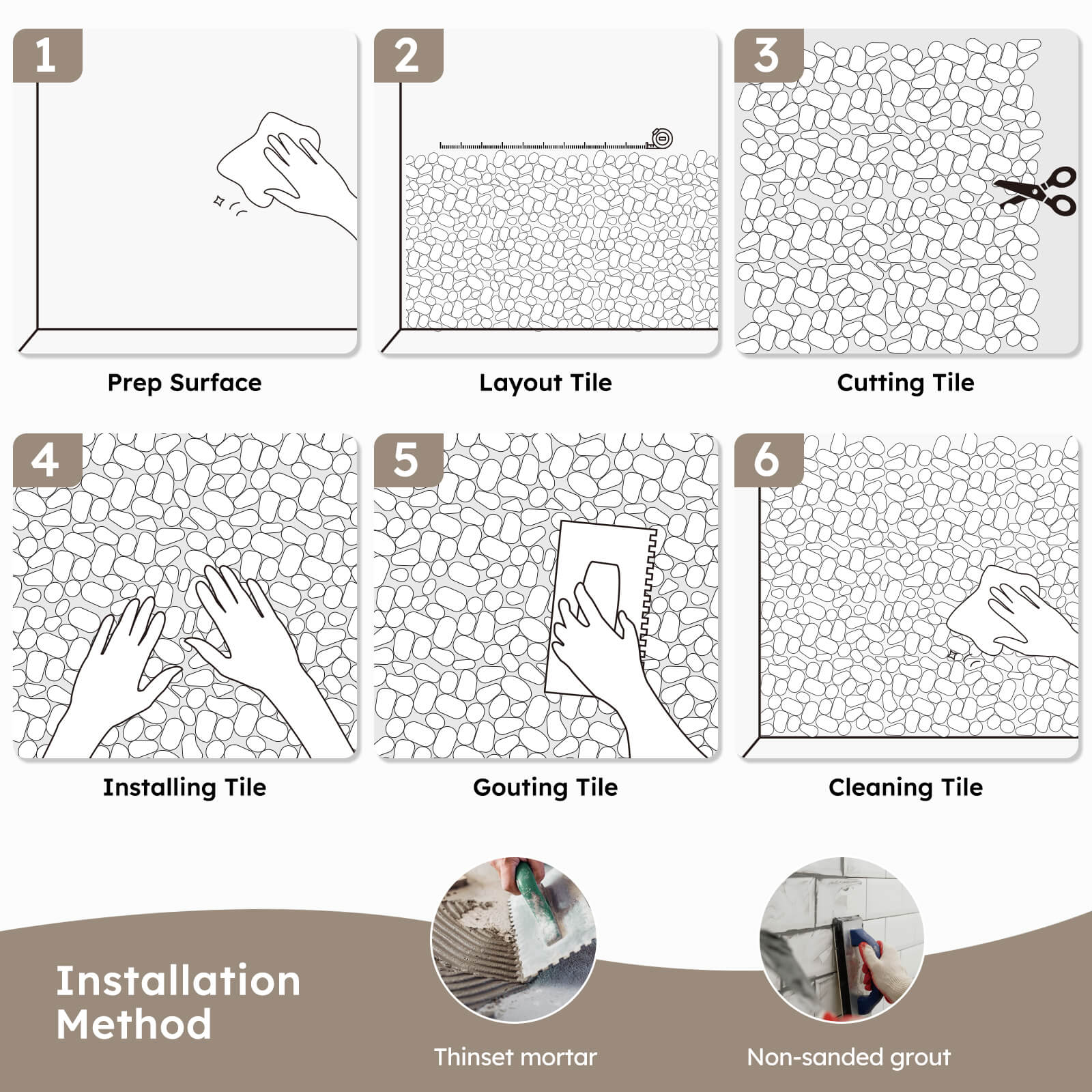 1
Prep Surface

2
Layout Tile

3
Cutting Tile

4
Installing Tile

5
Gouting Tile

6
Cleaning Tile

Installation Method

Thinset mortar

Non-sanded grout