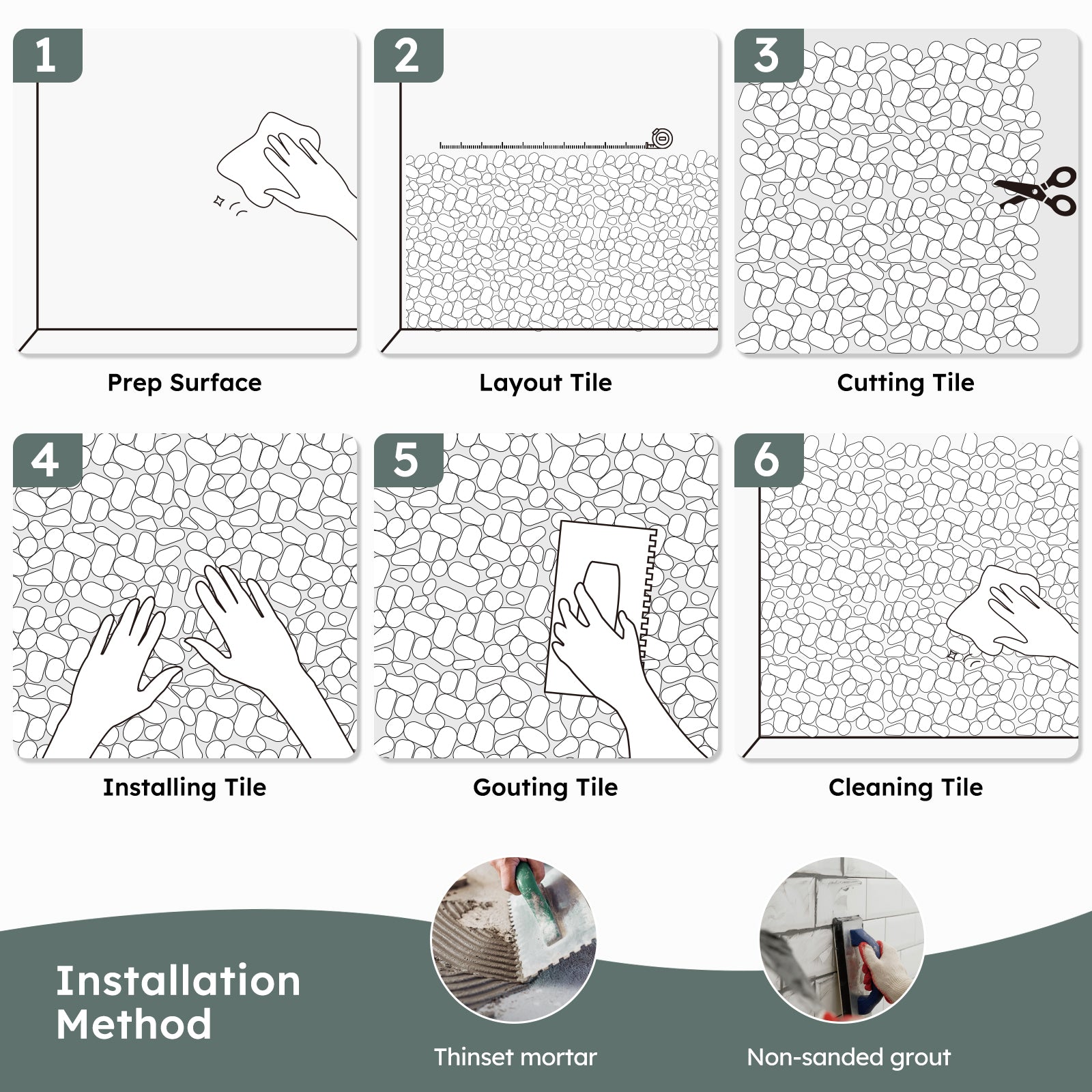 1

Prep Surface

2

Layout Tile

3

Cutting Tile

4

Installing Tile

5

Gouting Tile

6

Cleaning Tile

Installation Method

Thinset mortar

Non-sanded grout