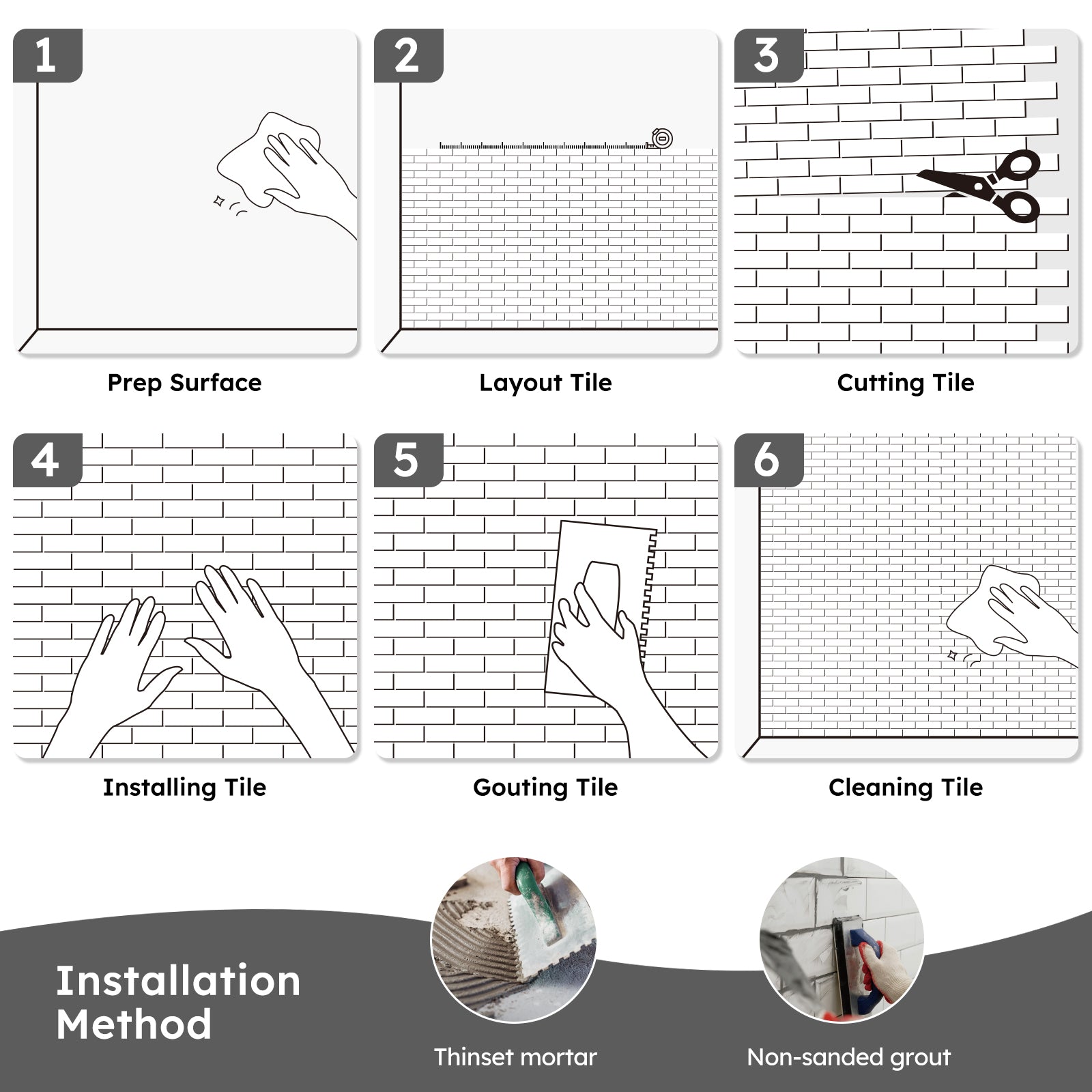 1

Prep Surface

2

Layout Tile

3

Cutting Tile

4

Installing Tile

5

Gouting Tile

6

Cleaning Tile

Installation Method

Thinset mortar

Non-sanded grout