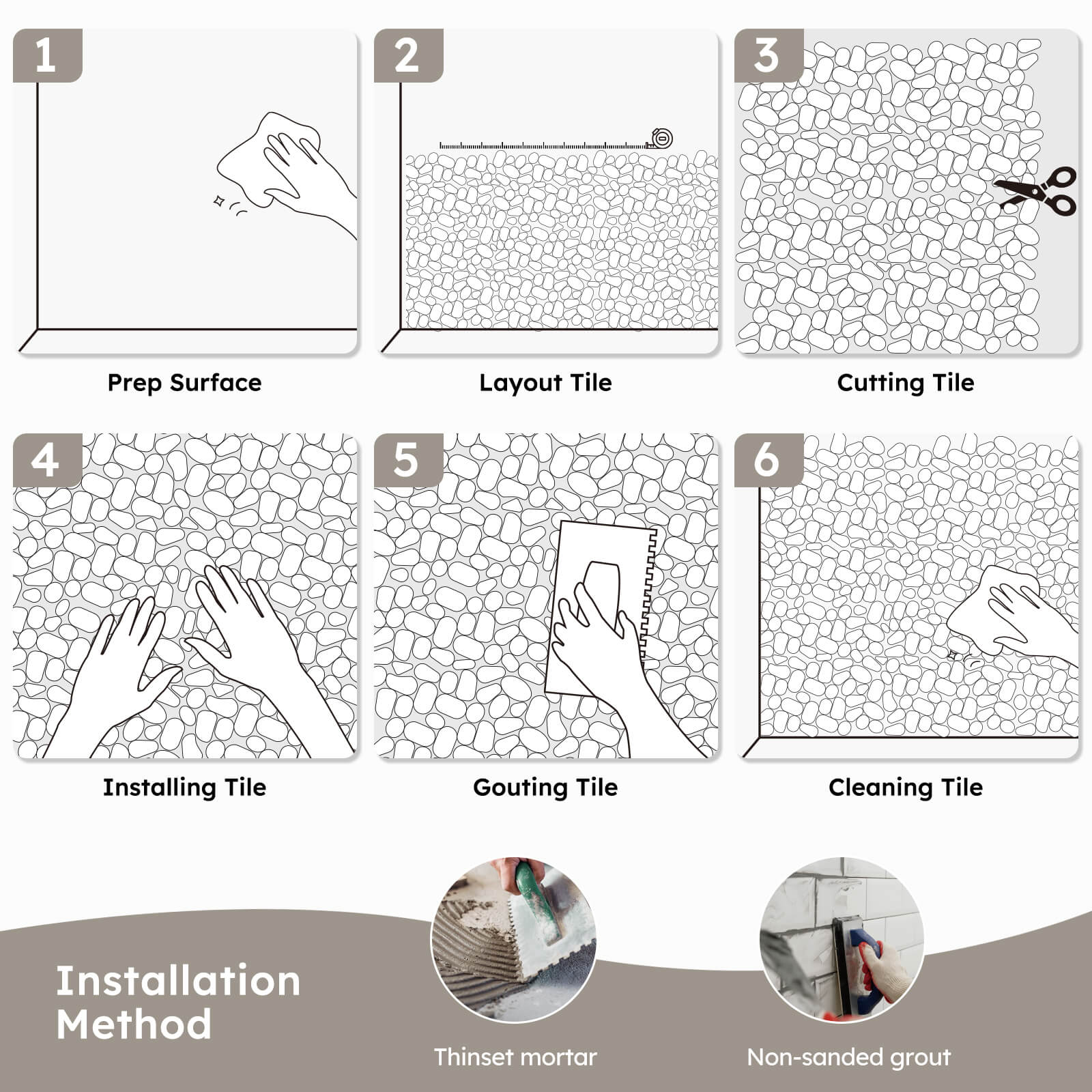 1
Prep Surface

2
Layout Tile

3
Cutting Tile

4
Installing Tile

5
Gouting Tile

6
Cleaning Tile

Installation Method

Thinset mortar

Non-sanded grout