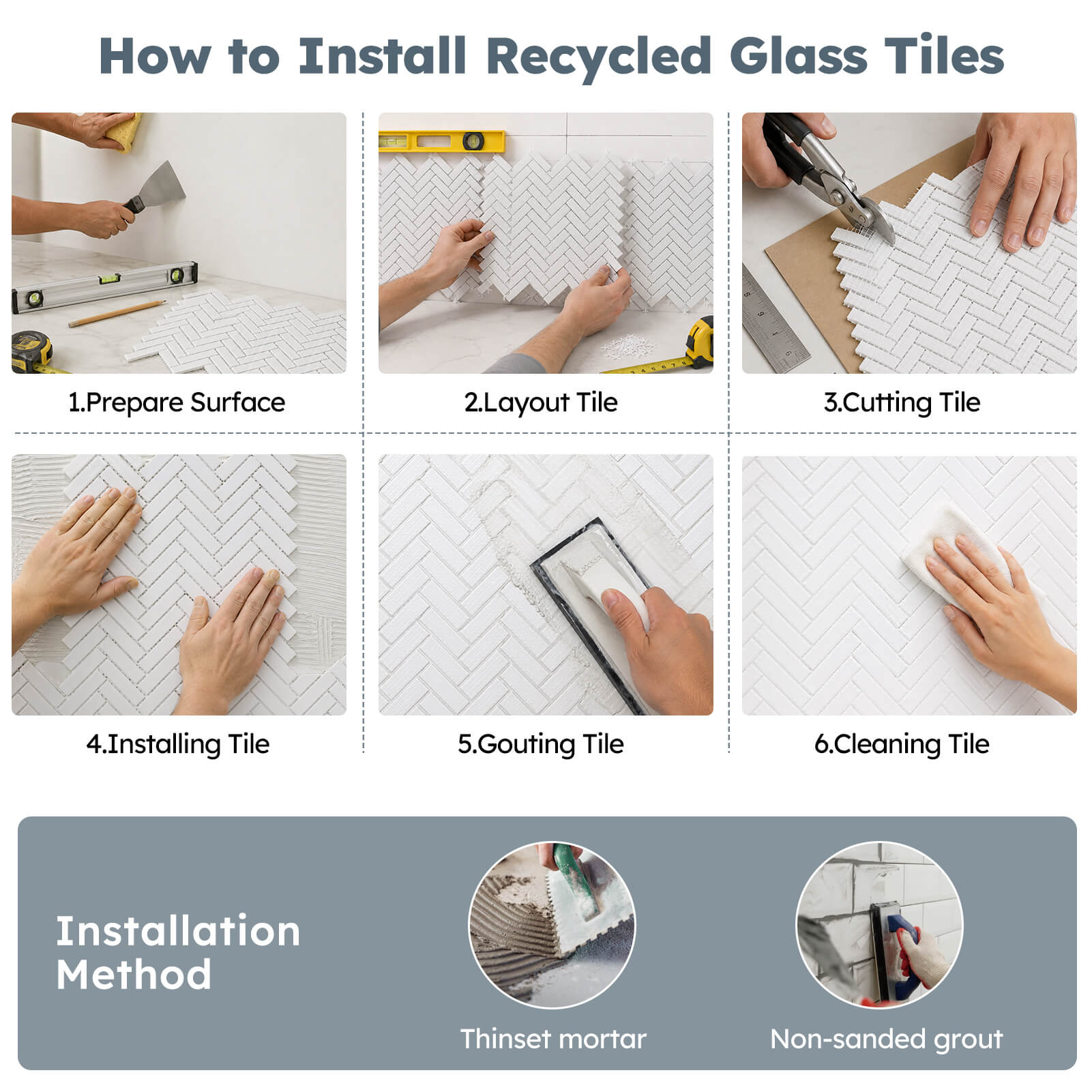 How to Install Recycled Glass Tiles

1.Prepare Surface

2.Layout Tile

3.Cutting Tile

4.Installing Tile

5.Gouting Tile

6.Cleaning Tile

Installation Method

Thinset mortar

Non-sanded grout