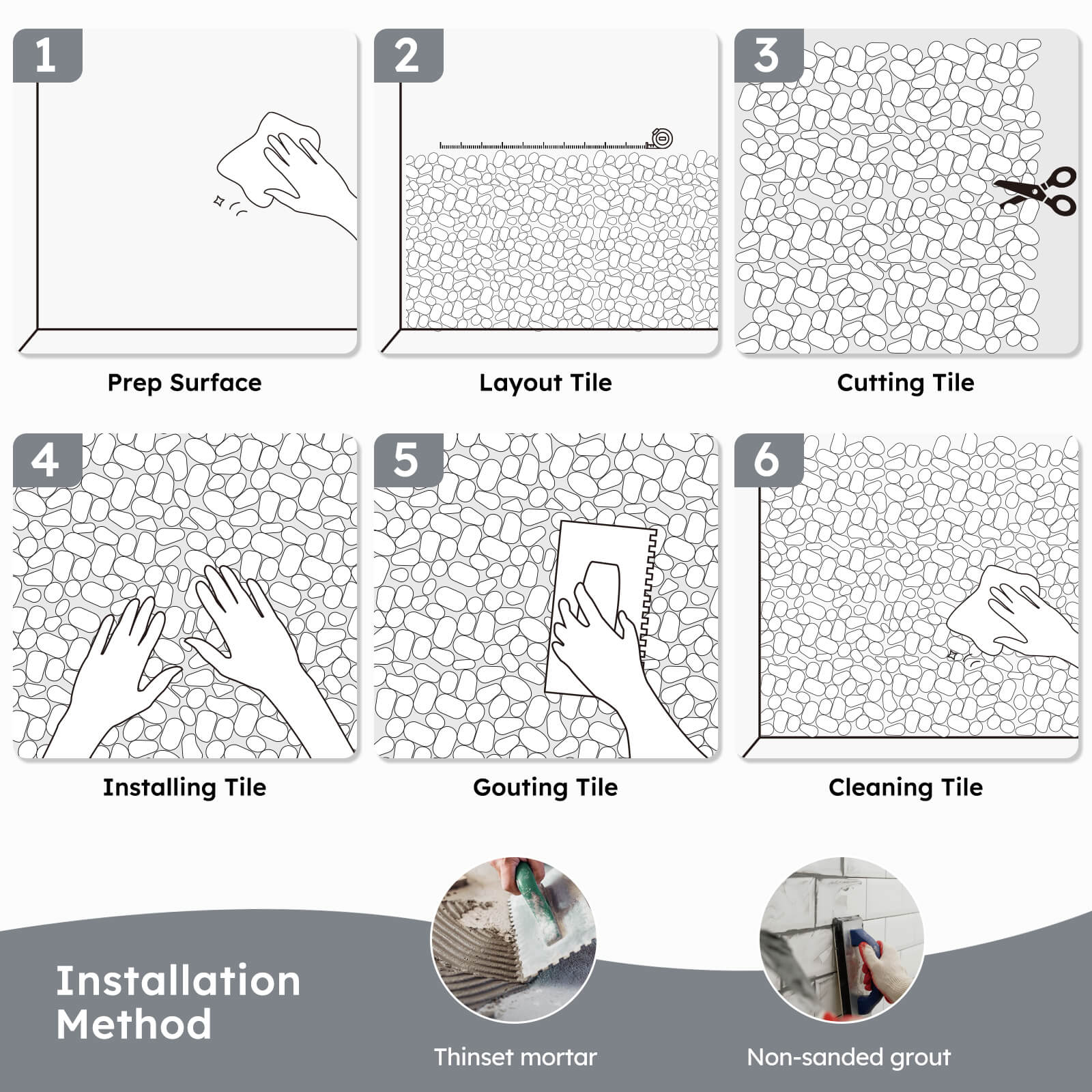 1
Prep Surface

2
Layout Tile

3
Cutting Tile

4
Installing Tile

5
Gouting Tile

6
Cleaning Tile

Installation Method

Thinset mortar

Non-sanded grout