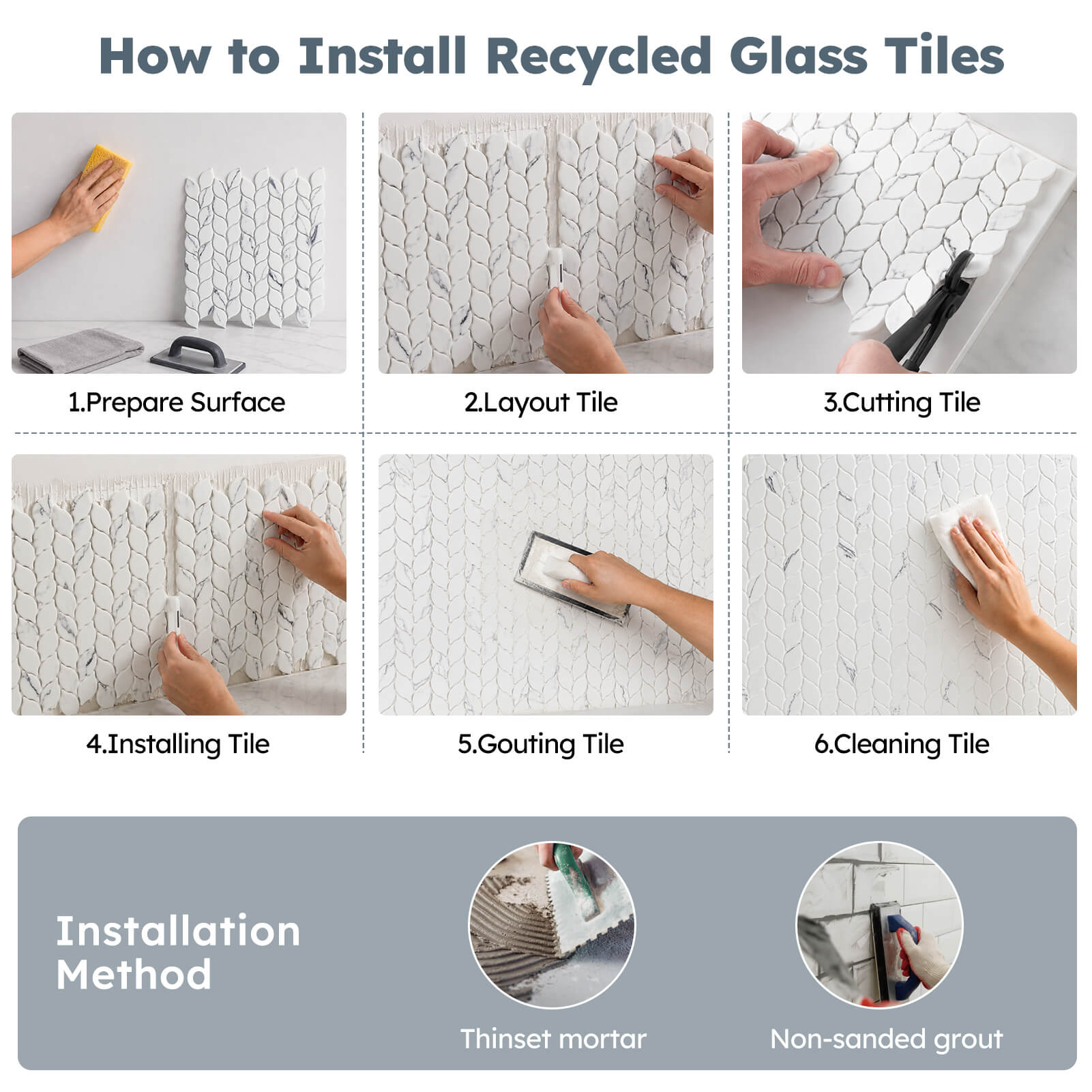 How to Install Recycled Glass Tiles

1.Prepare Surface

2.Layout Tile

3.Cutting Tile

4.Installing Tile

5.Gouting Tile

6.Cleaning Tile

Installation Method

Thinset mortar

Non-sanded grout