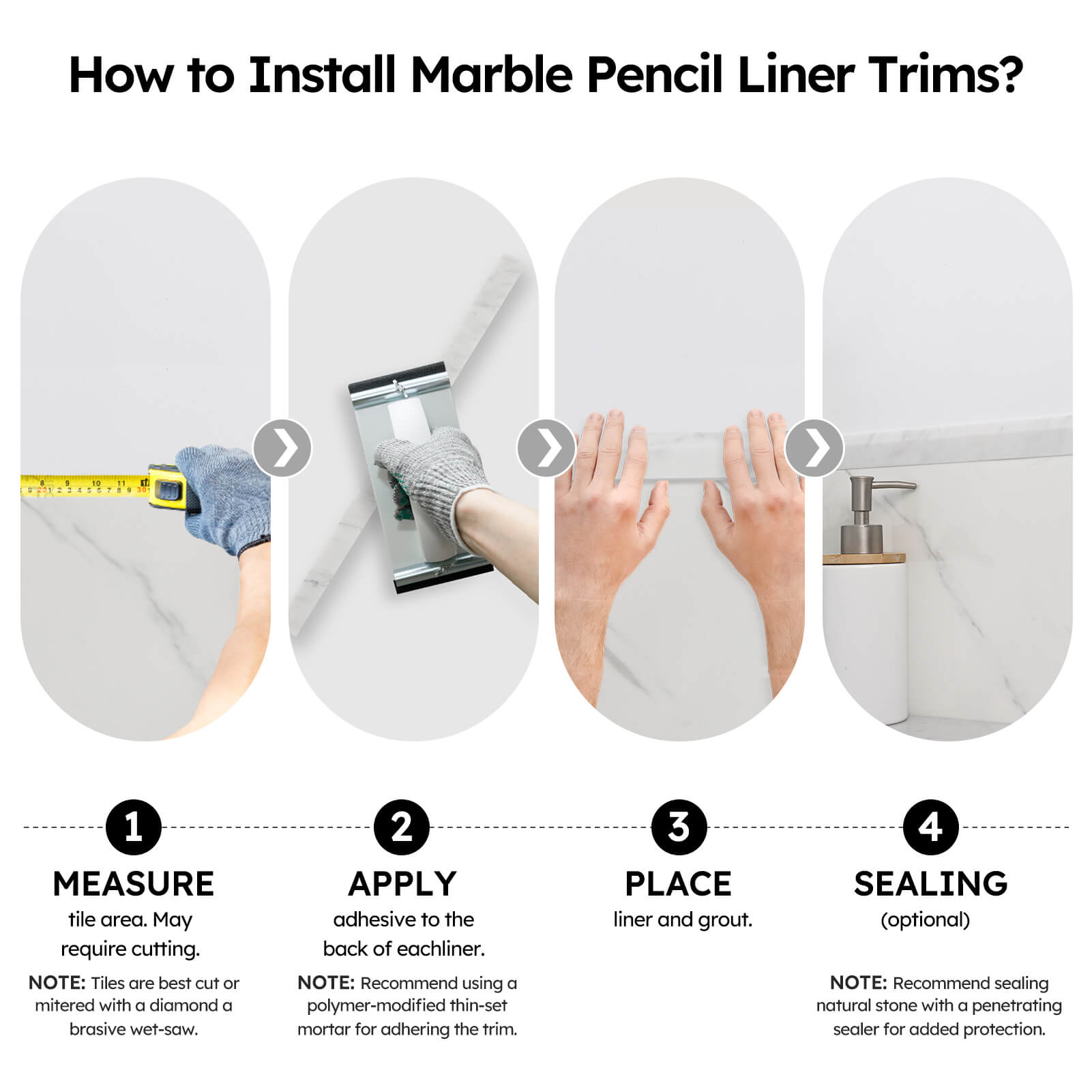 How to Install Marble Pencil Liner Trims?

8 9 10 11

1

MEASURE

tile area. May require cutting.

NOTE: Tiles are best cut or mitered with a diamond a brasive wet-saw.

2

APPLY

adhesive to the back of eachliner.

NOTE: Recommend using a polymer-modified thin-set mortar for adhering the trim.

3

PLACE

liner and grout.

4

SEALING

(optional)

NOTE: Recommend sealing natural stone with a penetrating sealer for added protection.