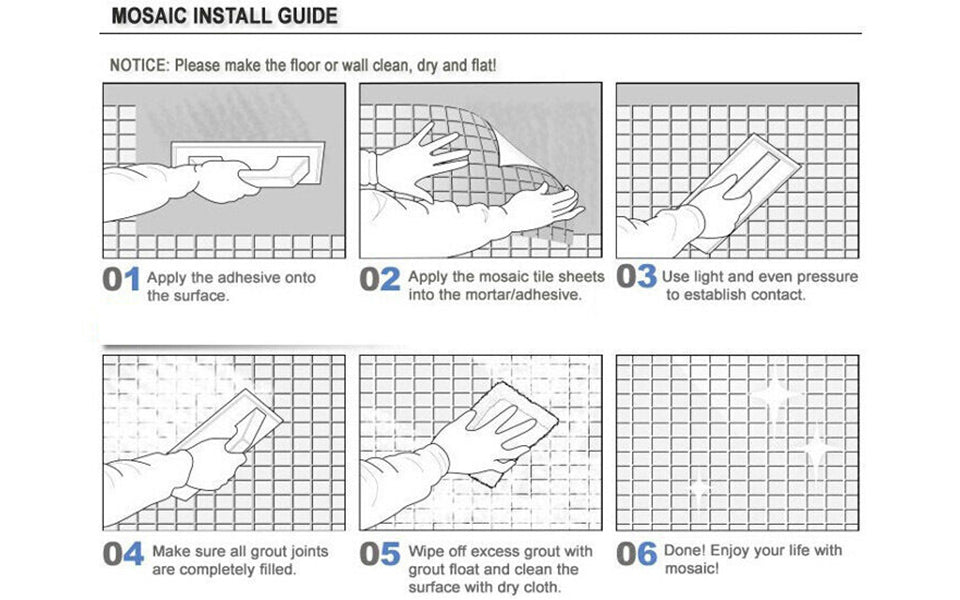 MOSAIC INSTALL GUIDE

NOTICE: Please make the floor or wall clean, dry and flat!

01 Apply the adhesive onto the surface.

02 Apply the mosaic tile sheets into the mortar/adhesive.

03 Use light and even pressure to establish contact.

04 Make sure all grout joints are completely filled.

05 Wipe off excess grout with grout float and clean the surface with dry cloth.

06 Done! Enjoy your life with mosaic!